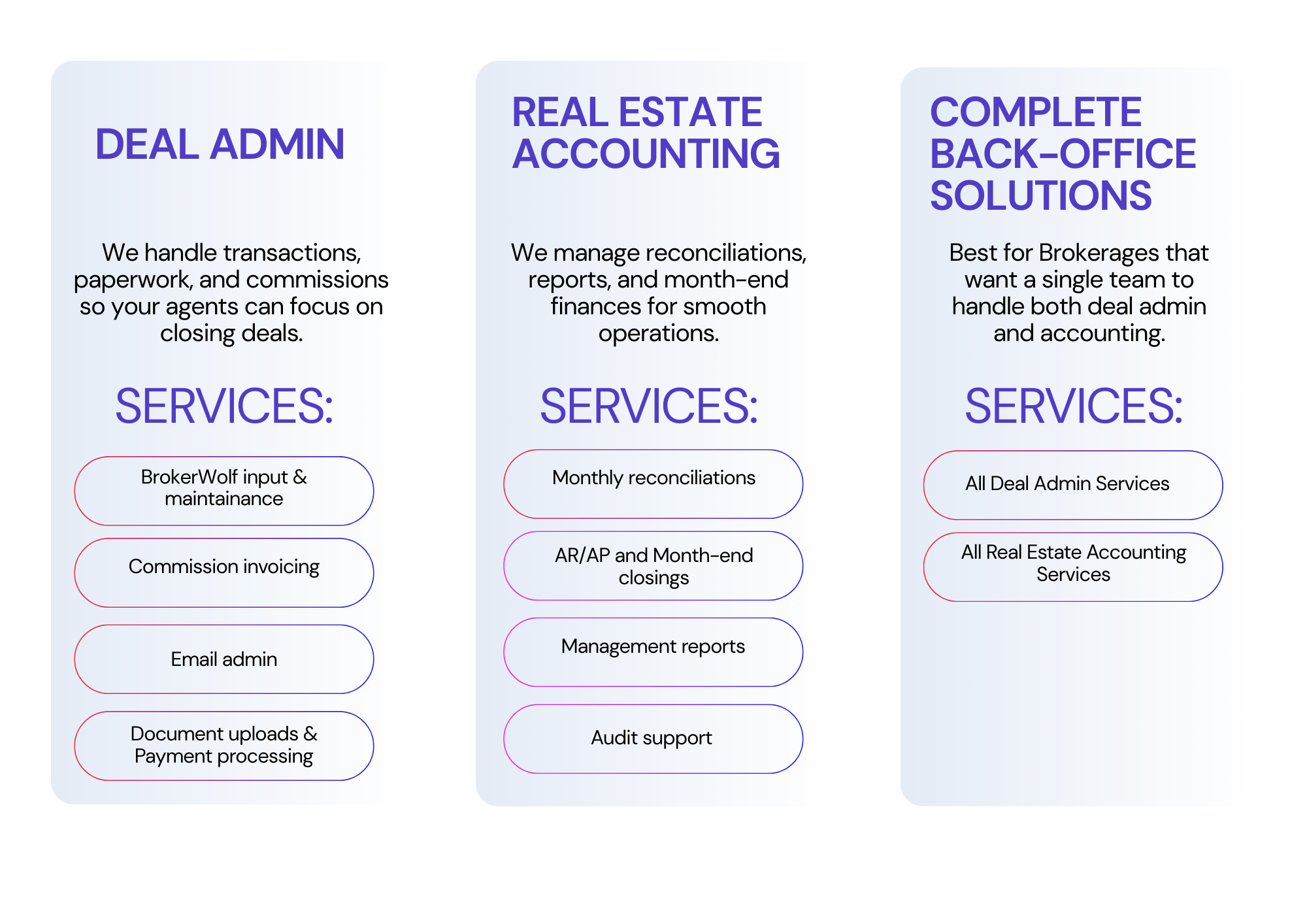 DEAL ADMIN

We handle transactions, paperwork, and commissions so your agents can focus on closing deals.

SERVICES:

BrokerWolf input & maintainance

Commission invoicing

Email admin

Document uploads & Payment processing

REAL ESTATE ACCOUNTING

We manage reconciliations, reports, and month-end finances for smooth operations.

SERVICES:

Monthly reconciliations

AR/AP and Month-end closings

Management reports

Audit support

COMPLETE BACK-OFFICE SOLUTIONS

Best for Brokerages that want a single team to handle both deal admin and accounting.

SERVICES:

All Deal Admin Services

All Real Estate Accounting Services